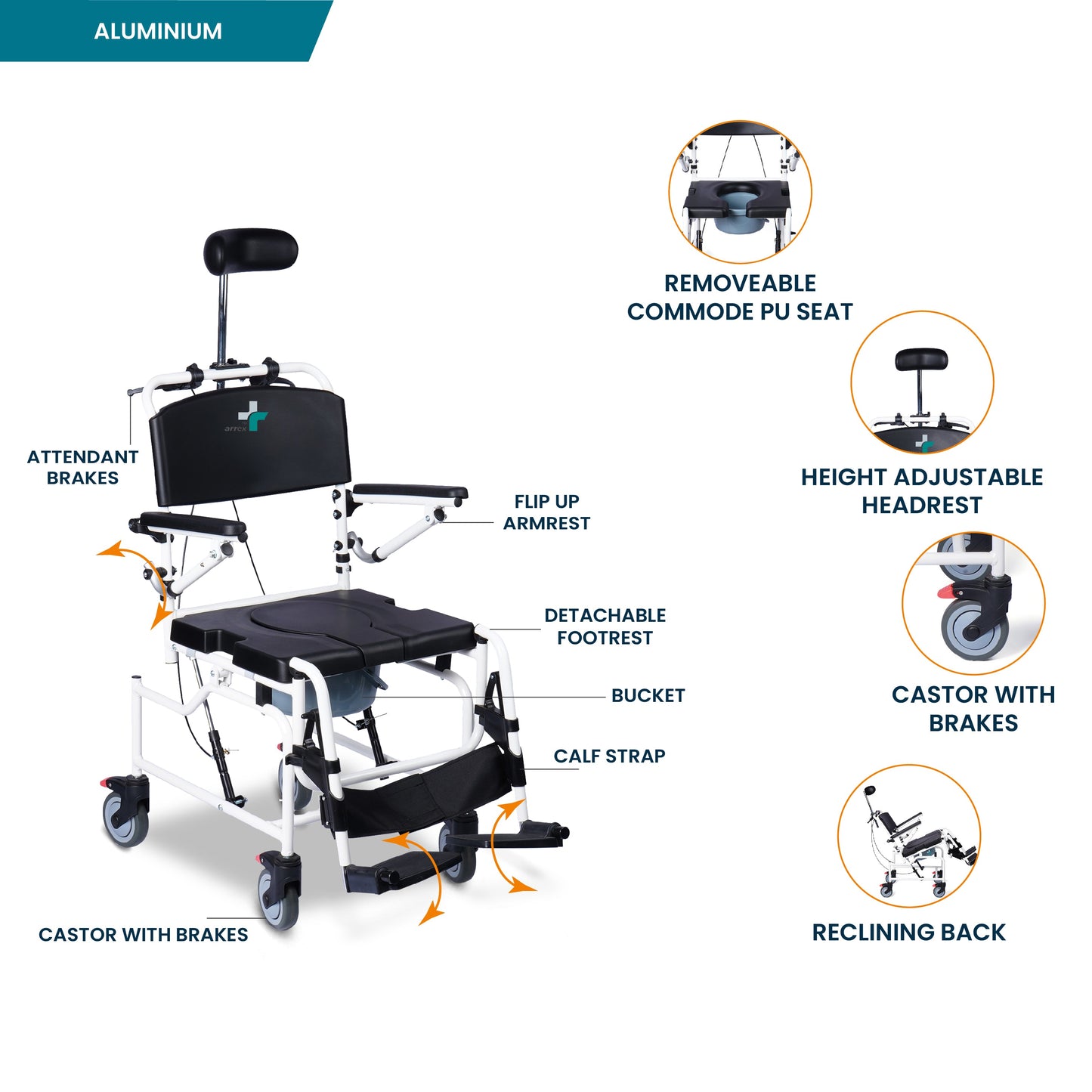 ALUMINIUM

arrex

ATTENDANT BRAKES

FLIP UP ARMREST

DETACHABLE FOOTREST

BUCKET

CALF STRAP

CASTOR WITH BRAKES

REMOVEABLE COMMODE PU SEAT

HEIGHT ADJUSTABLE HEADREST

CASTOR WITH BRAKES

RECLINING BACK