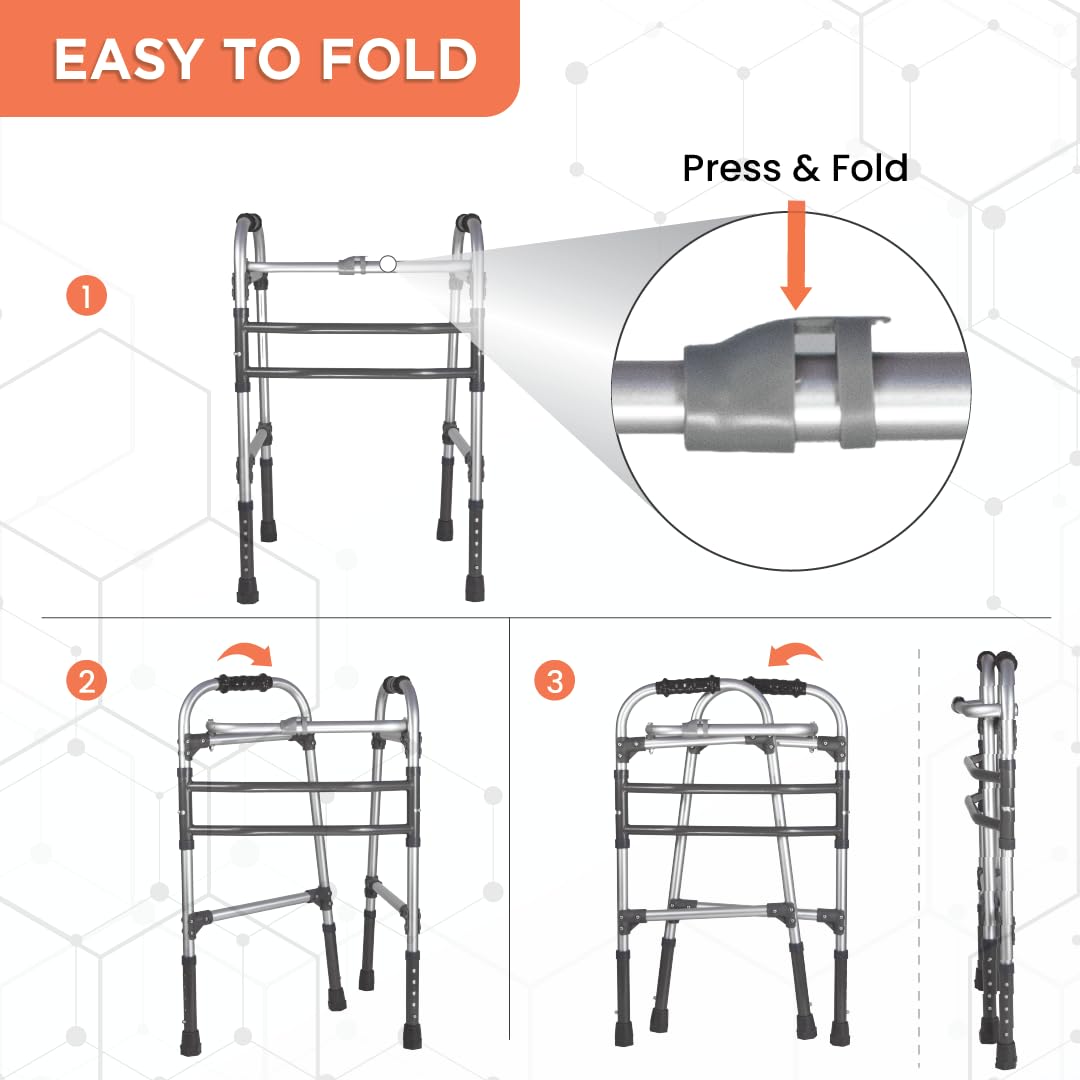 EASY TO FOLD

Press & Fold

1

2

3