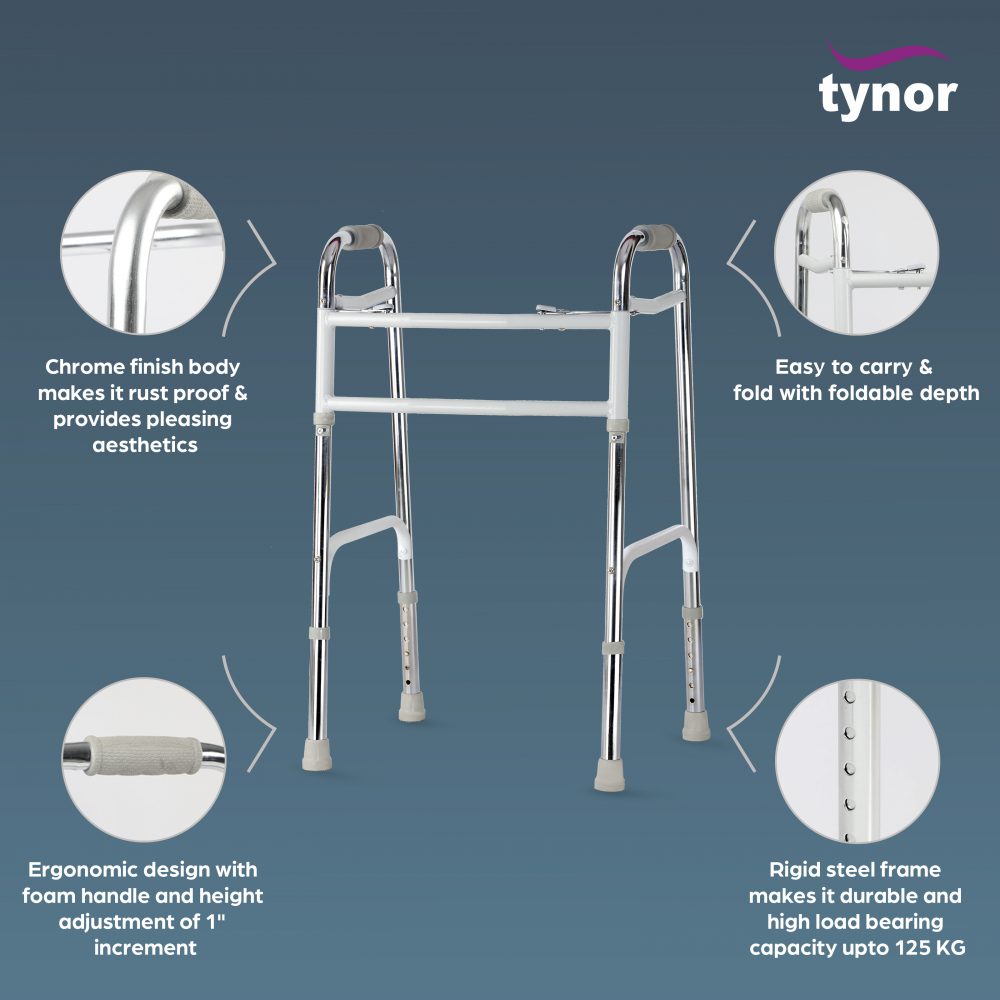 tynor

Chrome finish body makes it rust proof & provides pleasing aesthetics

Easy to carry & fold with foldable depth

Ergonomic design with foam handle and height adjustment of 1" increment

Rigid steel frame makes it durable and high load bearing capacity upto 125 KG