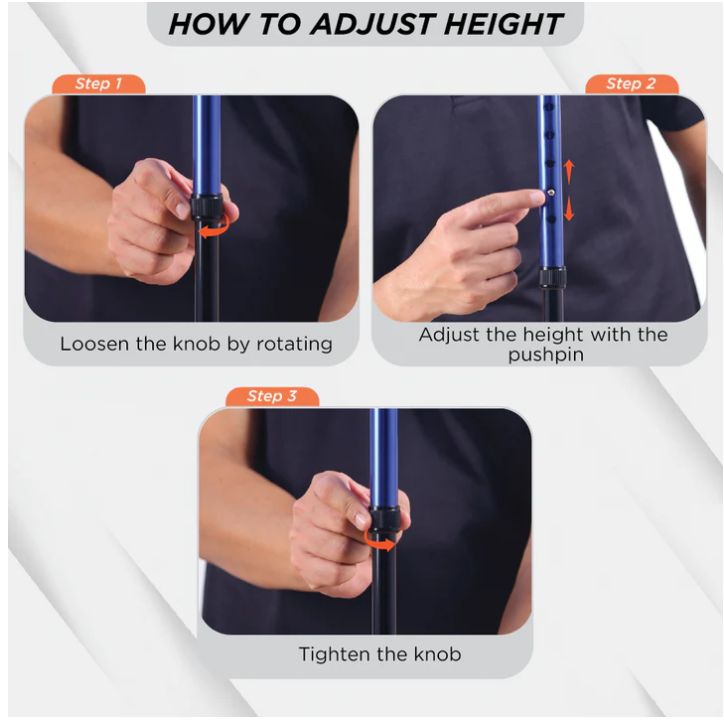 HOW TO ADJUST HEIGHT

Step 1

Loosen the knob by rotating

Step 2

Adjust the height with the pushpin

Step 3

Tighten the knob