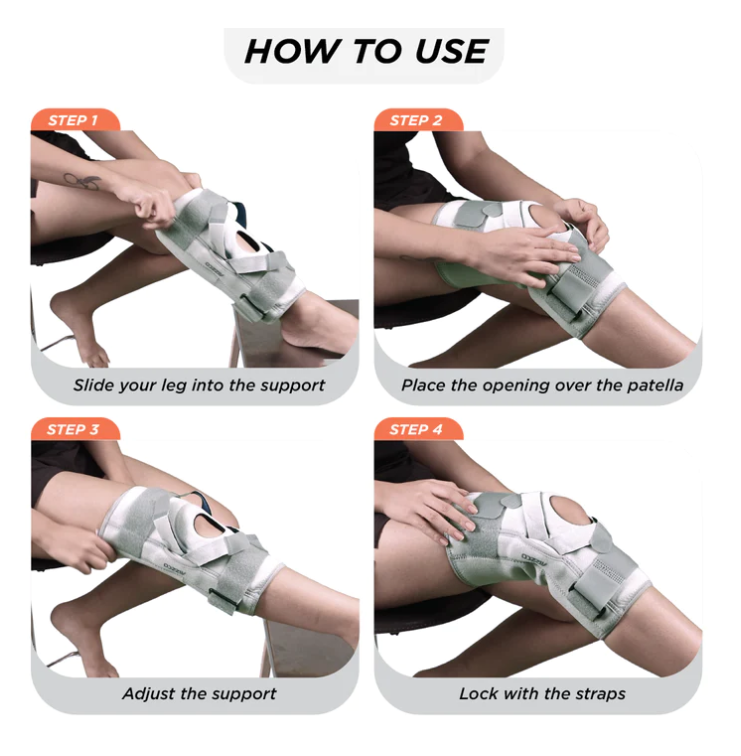 HOW TO USE

STEP 1

Slide your leg into the support

STEP 2

Place the opening over the patella

STEP 3

Adjust the support

STEP 4

Lock with the straps