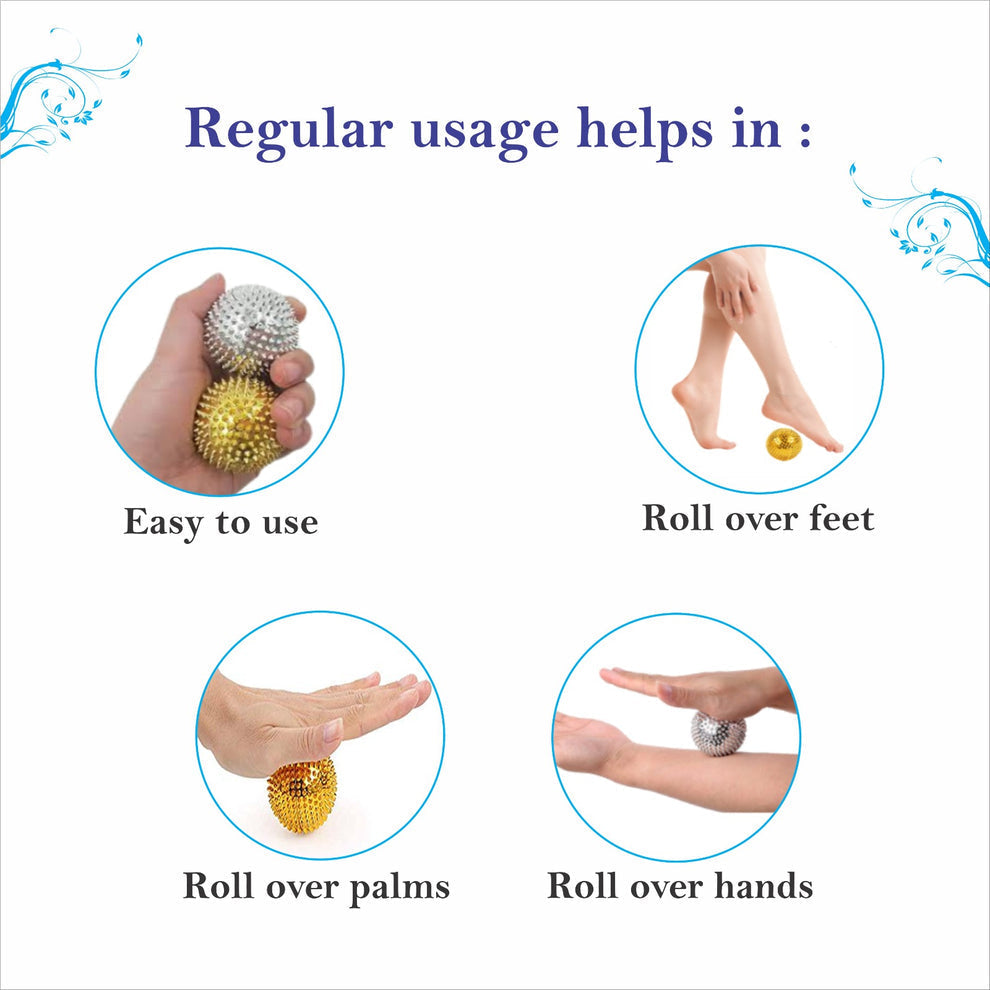 Regular usage helps in :

Easy to use

Roll over feet

Roll over palms

Roll over hands