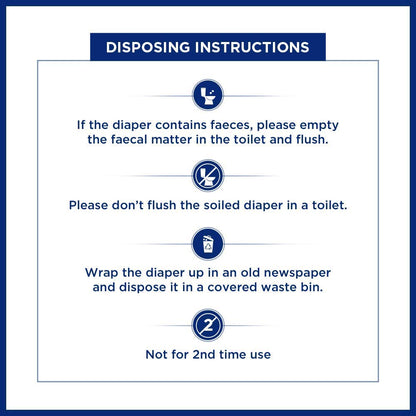 DISPOSING INSTRUCTIONS

If the diaper contains faeces, please empty the faecal matter in the toilet and flush.

Please don't flush the soiled diaper in a toilet.

Wrap the diaper up in an old newspaper and dispose it in a covered waste bin.

2

Not for 2nd time use